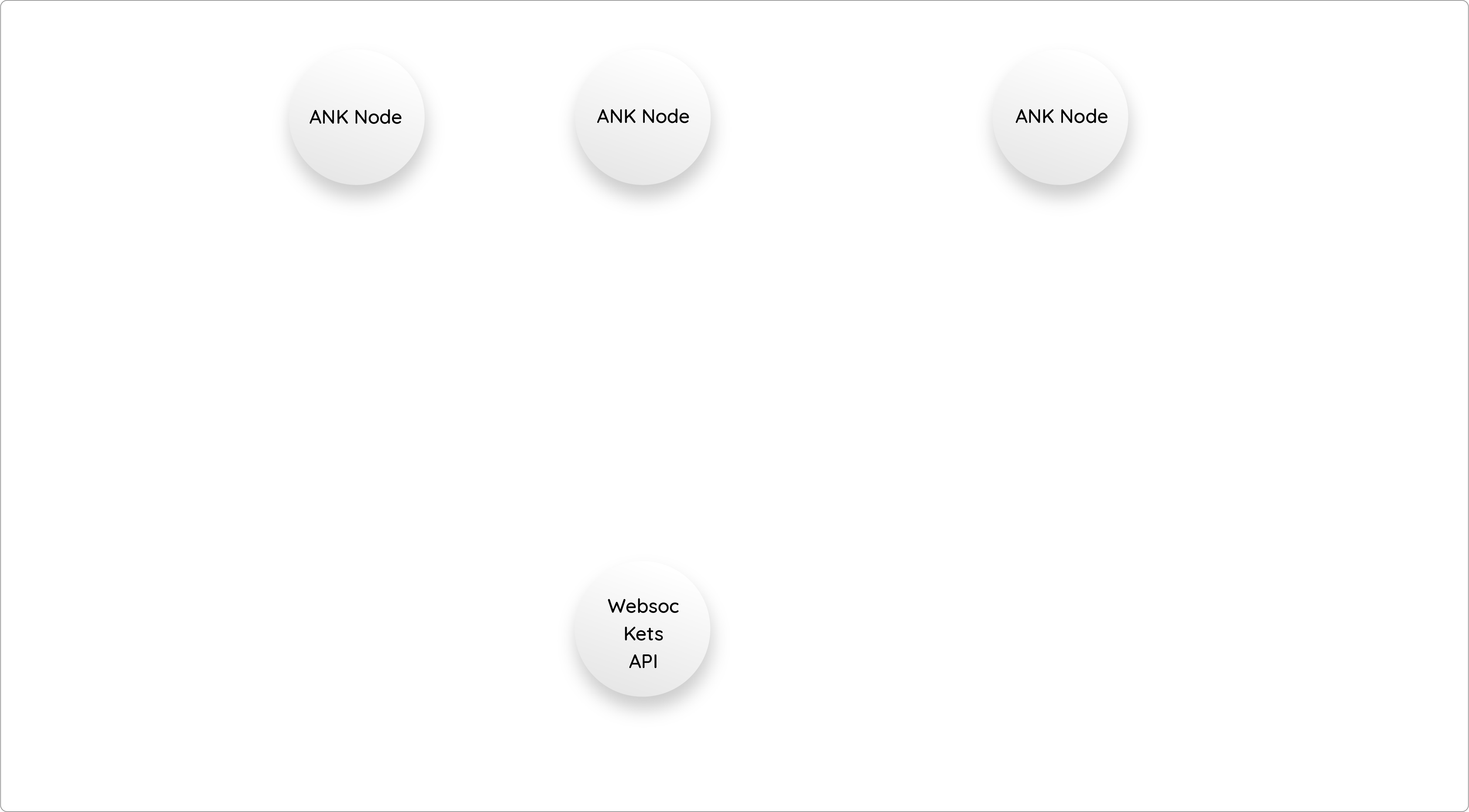 ANK Node

ANK Node

ANK Node

Websoc
Kets
API